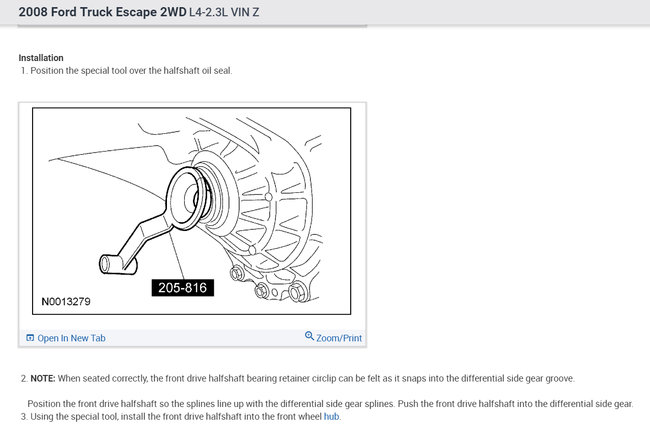 2008 Ford Truck Escape 2WD L4-2.3L VIN Z

Installation
1. Position the special tool over the halfshaft oil seal.

205-816
N0013279

Open In New Tab
Zoom/Print

2. NOTE: When seated correctly, the front drive halfshaft bearing retainer circlip can be felt as it snaps into the differential side gear groove.

Position the front drive halfshaft so the splines line up with the differential side gear splines. Push the front drive halfshaft into the differential side gear.
3. Using the special tool, install the front drive halfshaft into the front wheel hub.