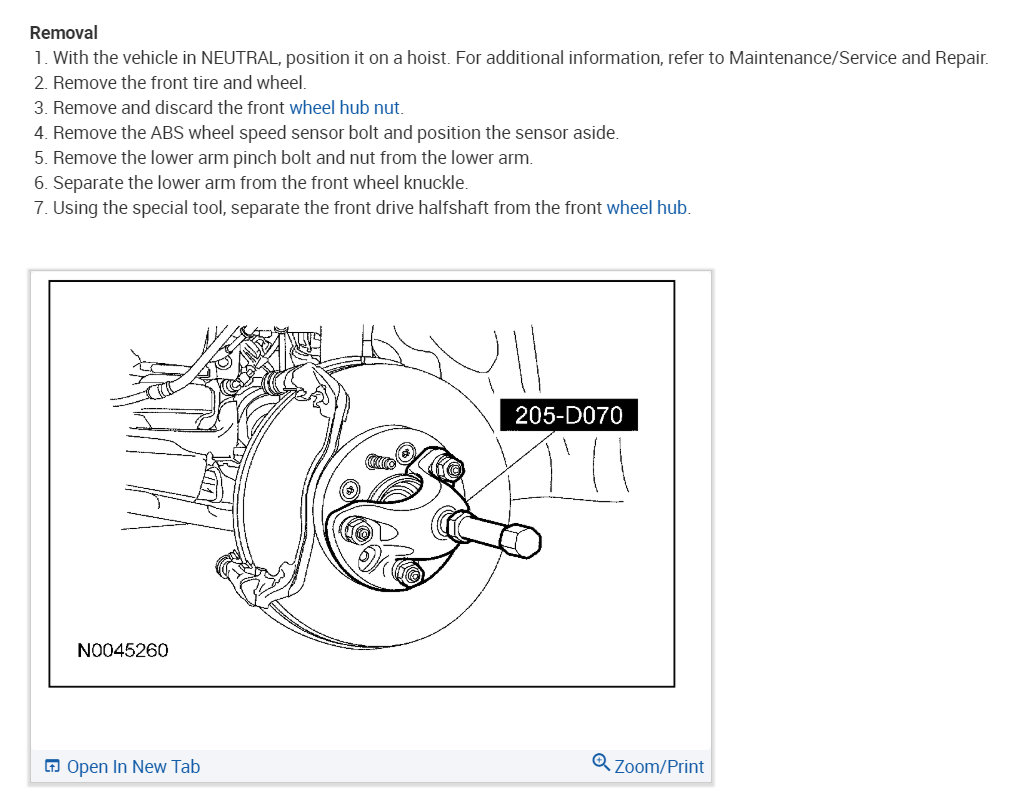 Removal

1. With the vehicle in NEUTRAL, position it on a hoist. For additional information, refer to Maintenance/Service and Repair.
2. Remove the front tire and wheel.
3. Remove and discard the front wheel hub nut.
4. Remove the ABS wheel speed sensor bolt and position the sensor aside.
5. Remove the lower arm pinch bolt and nut from the lower arm.
6. Separate the lower arm from the front wheel knuckle.
7. Using the special tool, separate the front drive halfshaft from the front wheel hub.

205-D070

N0045260

Open In New Tab

Zoom/Print