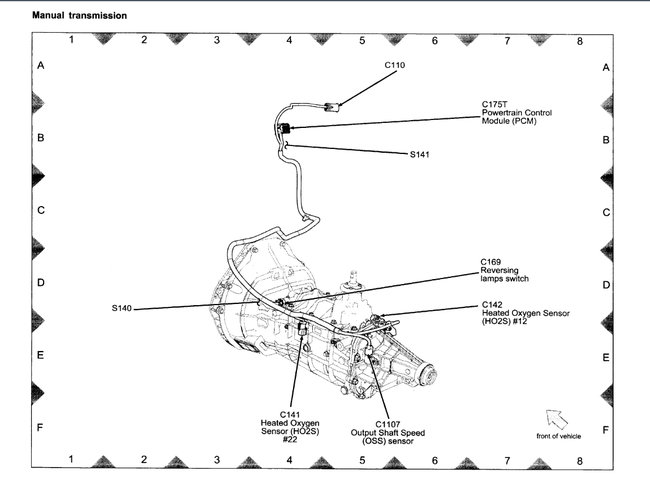 Manual transmission

1 2 3 4 5 6 7 8

A B C D E F

C110

C175T
Powertrain Control
Module (PCM)

S141

C169
Reversing
lamps switch

S140

C142
Heated Oxygen Sensor
(HO2S) #12

C141
Heated Oxygen
Sensor (HO2S)
#22

C1107
Output Shaft Speed
(OSS) sensor

front of vehicle

A B C D E F

1 2 3 4 5 6 7 8