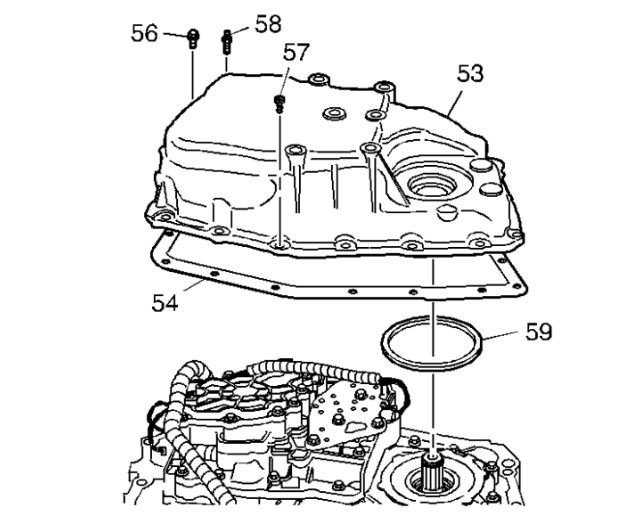 56
58
57
53
54
59