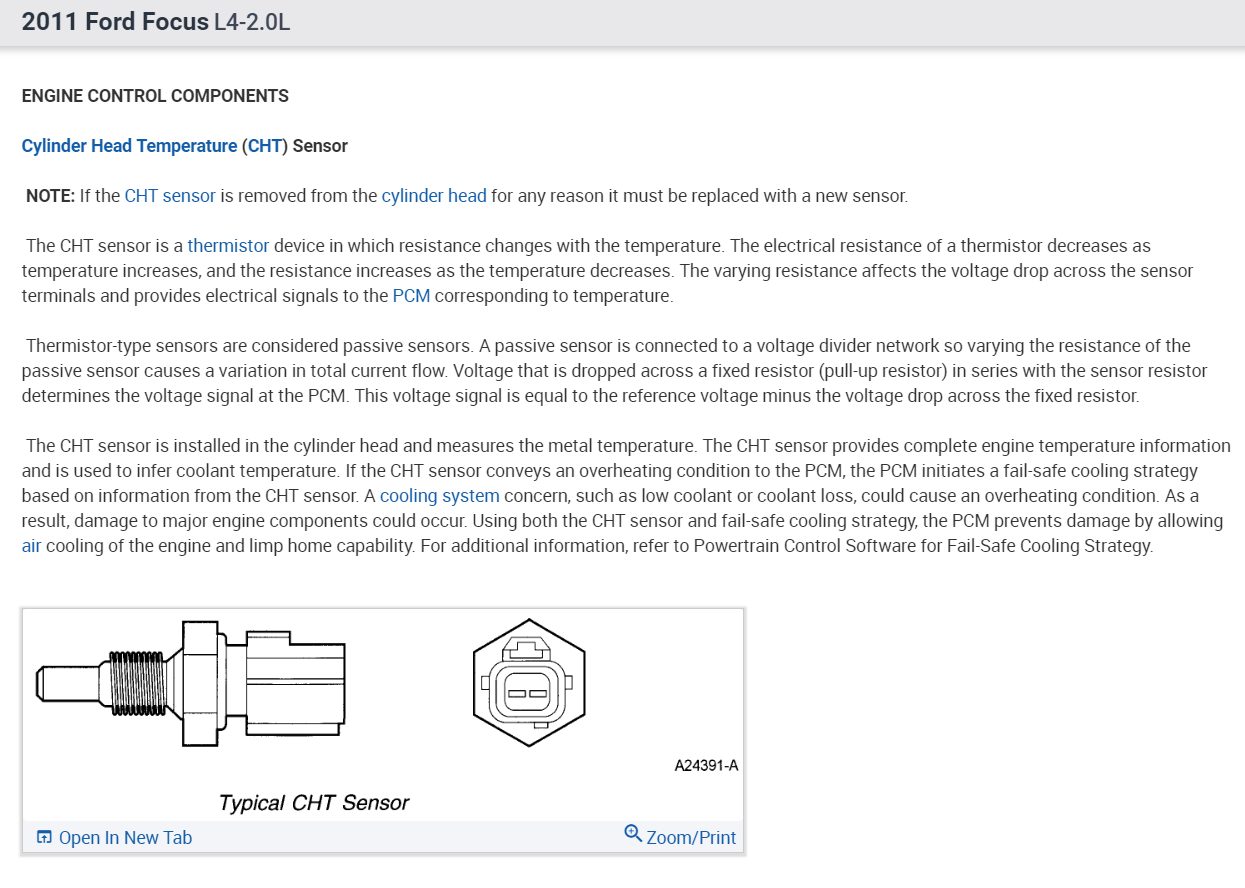 2011 Ford Focus L4-2.0L

ENGINE CONTROL COMPONENTS

Cylinder Head Temperature (CHT) Sensor

NOTE: If the CHT sensor is removed from the cylinder head for any reason it must be replaced with a new sensor.

The CHT sensor is a thermistor device in which resistance changes with the temperature. The electrical resistance of a thermistor decreases as temperature increases, and the resistance increases as the temperature decreases. The varying resistance affects the voltage drop across the sensor terminals and provides electrical signals to the PCM corresponding to temperature.

Thermistor-type sensors are considered passive sensors. A passive sensor is connected to a voltage divider network so varying the resistance of the passive sensor causes a variation in total current flow. Voltage that is dropped across a fixed resistor (pull-up resistor) in series with the sensor resistor determines the voltage signal at the PCM. This voltage signal is equal to the reference voltage minus the voltage drop across the fixed resistor.

The CHT sensor is installed in the cylinder head and measures the metal temperature. The CHT sensor provides complete engine temperature information and is used to infer coolant temperature. If the CHT sensor conveys an overheating condition to the PCM, the PCM initiates a fail-safe cooling strategy based on information from the CHT sensor. A cooling system concern, such as low coolant or coolant loss, could cause an overheating condition. As a result, damage to major engine components could occur. Using both the CHT sensor and fail-safe cooling strategy, the PCM prevents damage by allowing air cooling of the engine and limp home capability. For additional information, refer to Powertrain Control Software for Fail-Safe Cooling Strategy.

A24391-A

Typical CHT Sensor

Open In New Tab

Zoom/Print