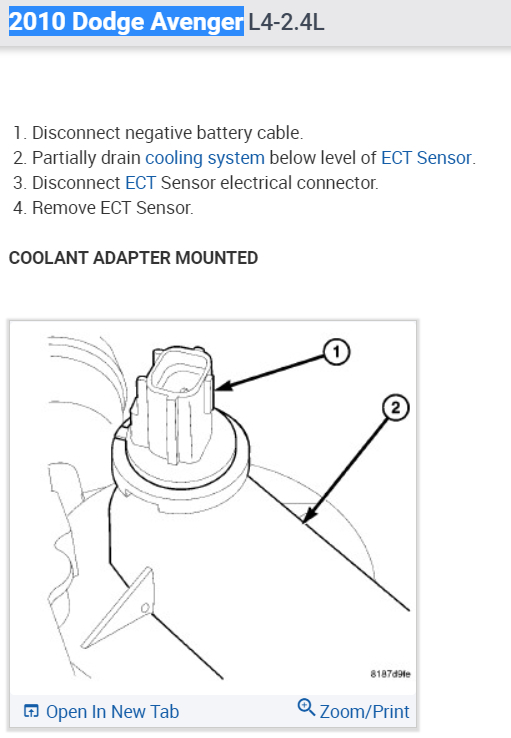 2010 Dodge Avenger L4-2.4L

1. Disconnect negative battery cable.
2. Partially drain cooling system below level of ECT Sensor.
3. Disconnect ECT Sensor electrical connector.
4. Remove ECT Sensor.

COOLANT ADAPTER MOUNTED

1
2
8187d9fe

Open In New Tab
Zoom/Print