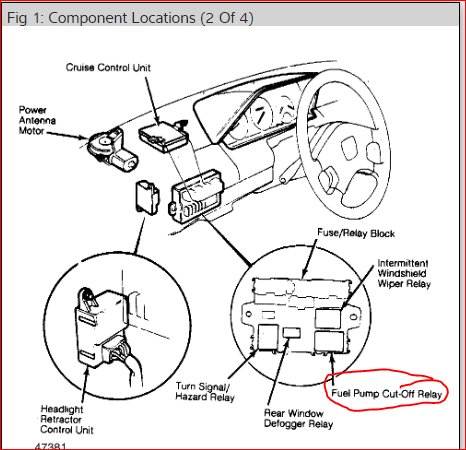 Fig 1: Component Locations (2 Of 4)

Cruise Control Unit

Power Antenna Motor

Fuse/Relay Block

Intermittent Windshield Wiper Relay

Turn Signal/ Hazard Relay

Fuel Pump Cut-Off Relay

Rear Window Defogger Relay

Headlight Retractor Control Unit

47381