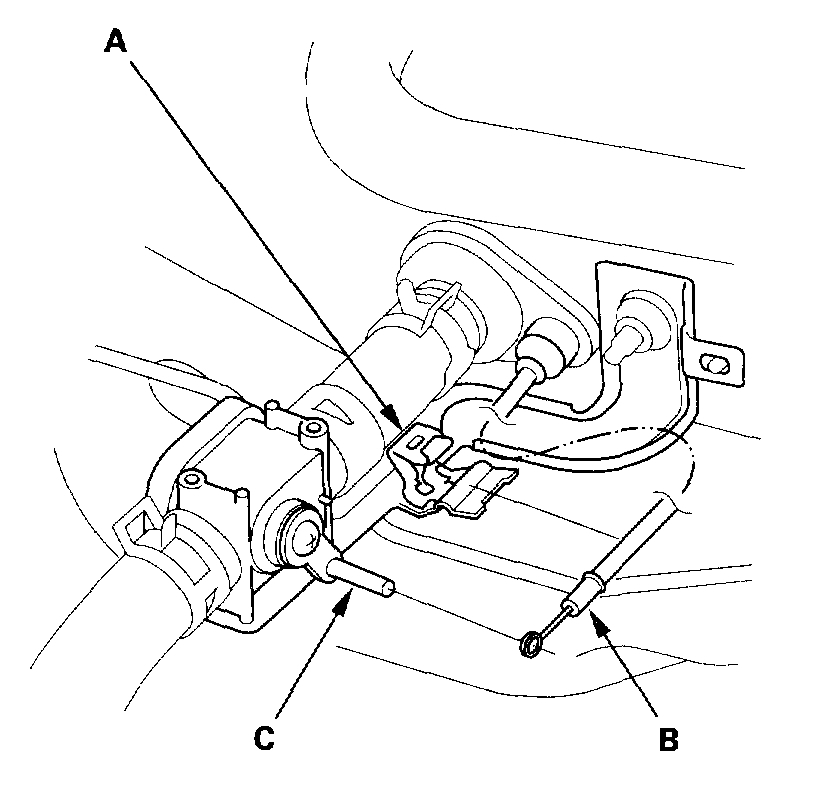 A
C
B