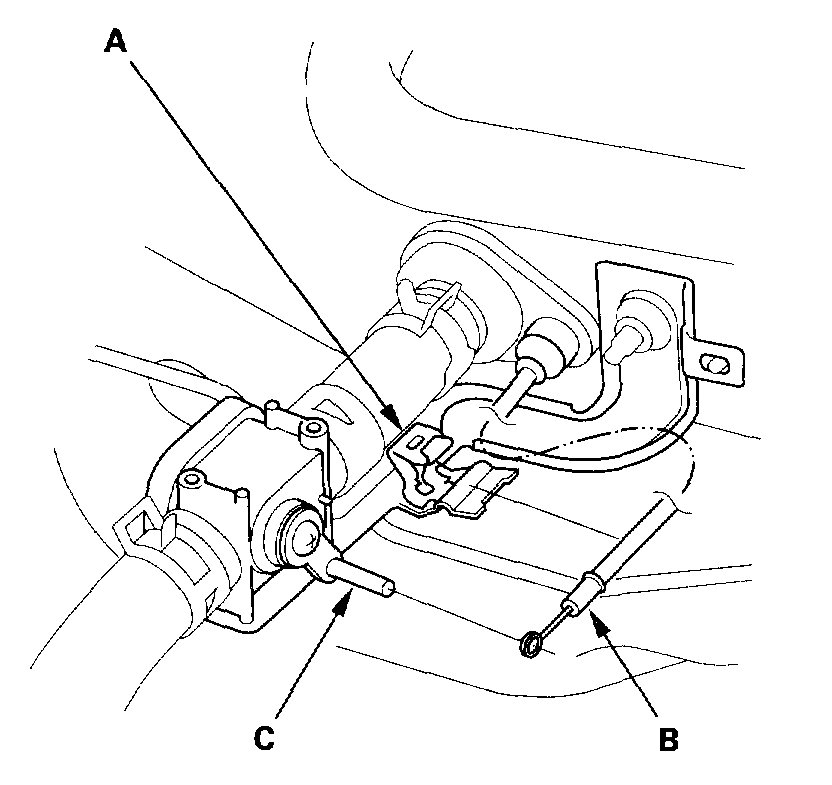 A

C

B