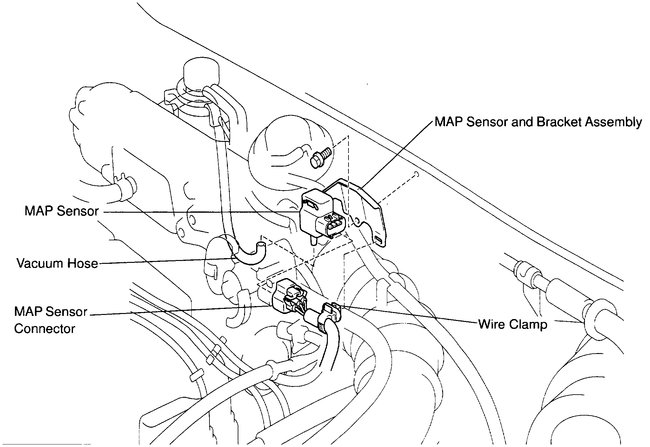 MAP Sensor and Bracket Assembly

MAP Sensor

Vacuum Hose

MAP Sensor Connector

Wire Clamp