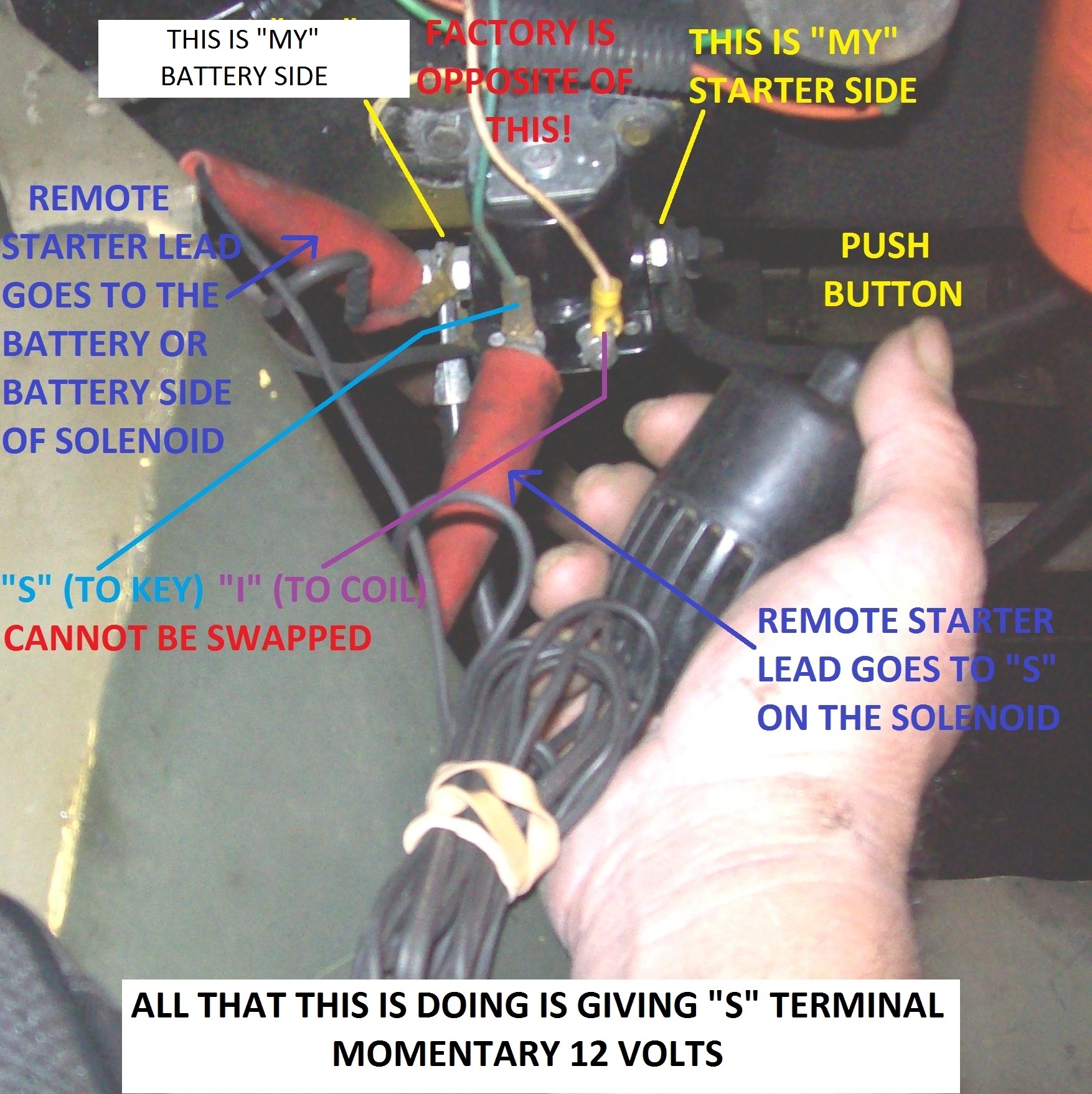 THIS IS "MY" BATTERY SIDE

FACTORY IS OPPOSITE OF THIS!

THIS IS "MY" STARTER SIDE

REMOTE STARTER LEAD GOES TO THE BATTERY OR BATTERY SIDE OF SOLENOID

PUSH BUTTON

"S" (TO KEY) "I" (TO COIL) CANNOT BE SWAPPED

REMOTE STARTER LEAD GOES TO "S" ON THE SOLENOID

ALL THAT THIS IS DOING IS GIVING "S" TERMINAL MOMENTARY 12 VOLTS