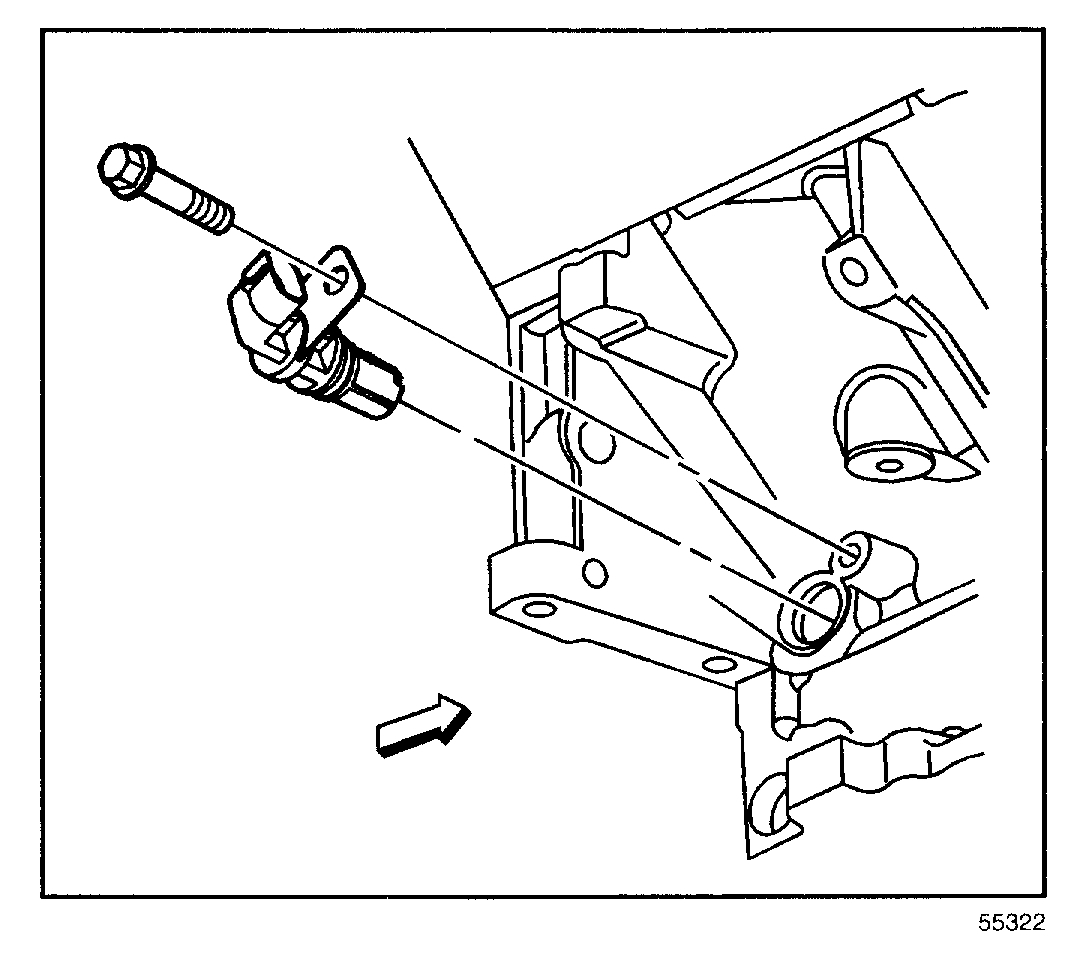 55322