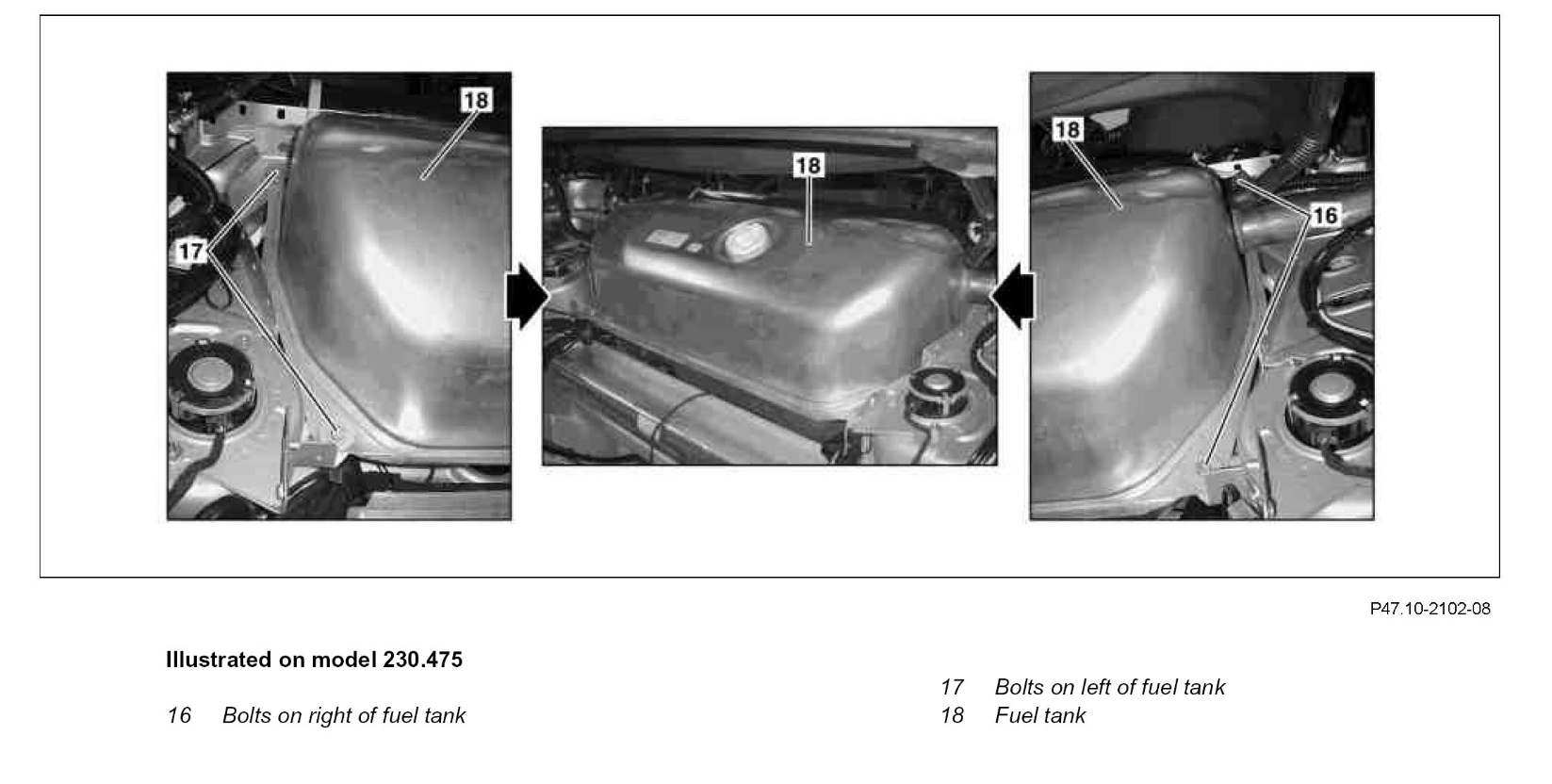 18

17

18

18

16

P47.10-2102-08

**Illustrated on model 230.475**

16 Bolts on right of fuel tank

17 Bolts on left of fuel tank
18 Fuel tank