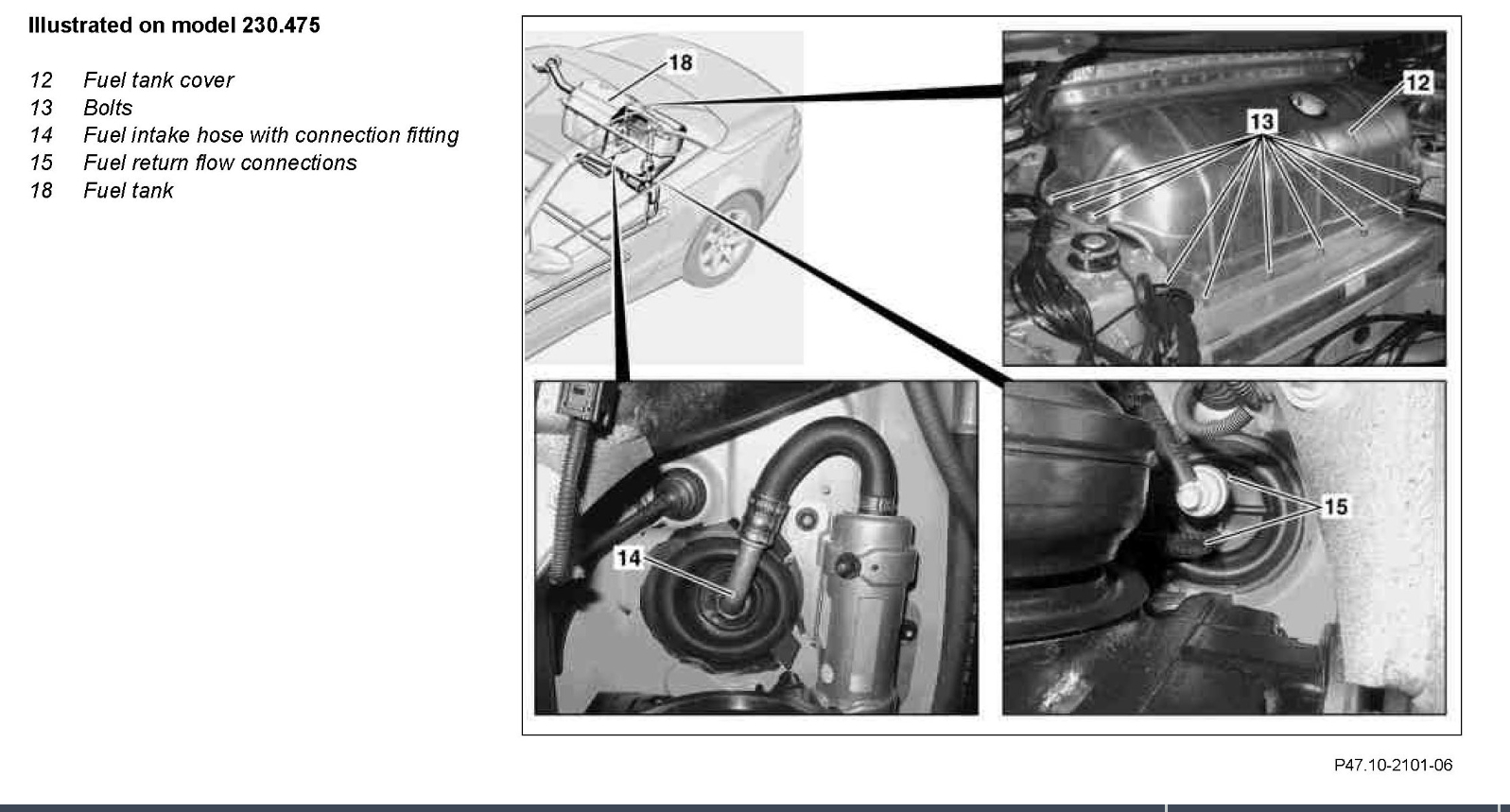 Illustrated on model 230.475

12 Fuel tank cover
13 Bolts
14 Fuel intake hose with connection fitting
15 Fuel return flow connections
18 Fuel tank

18

12

13

14

15

P47.10-2101-06