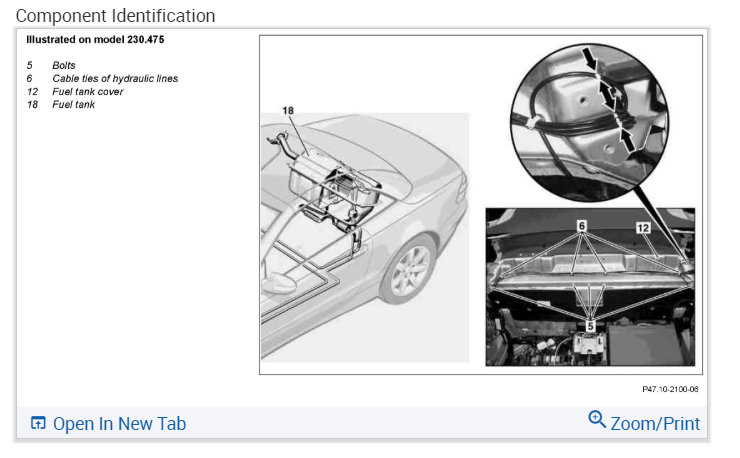 Component Identification

Illustrated on model 230.475

5 Bolts
6 Cable ties of hydraulic lines
12 Fuel tank cover
18 Fuel tank

18

6

12

5

P47.10-2100-06

Open In New Tab

Zoom/Print