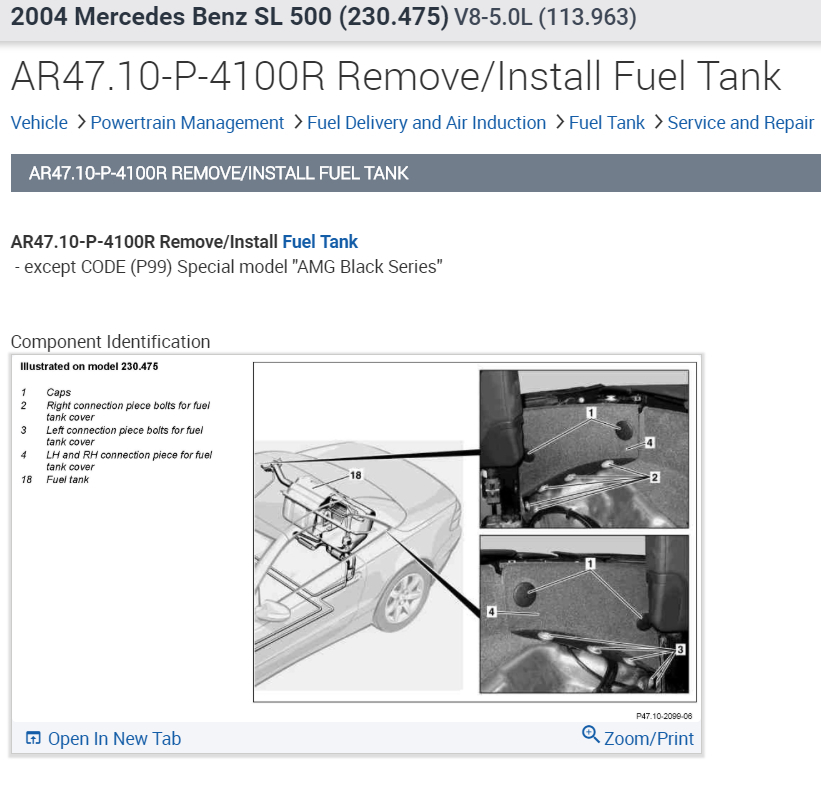 2004 Mercedes Benz SL 500 (230.475) V8-5.0L (113.963)

AR47.10-P-4100R Remove/Install Fuel Tank

Vehicle > Powertrain Management > Fuel Delivery and Air Induction > Fuel Tank > Service and Repair

AR47.10-P-4100R REMOVE/INSTALL FUEL TANK

AR47.10-P-4100R Remove/Install Fuel Tank
- except CODE (P99) Special model "AMG Black Series"

Component Identification

Illustrated on model 230.475

1 Caps
2 Right connection piece bolts for fuel tank cover
3 Left connection piece bolts for fuel tank cover
4 LH and RH connection piece for fuel tank cover
18 Fuel tank

18
1
4
2
1
4
3

P47.10-2099-06

Open In New Tab

Zoom/Print