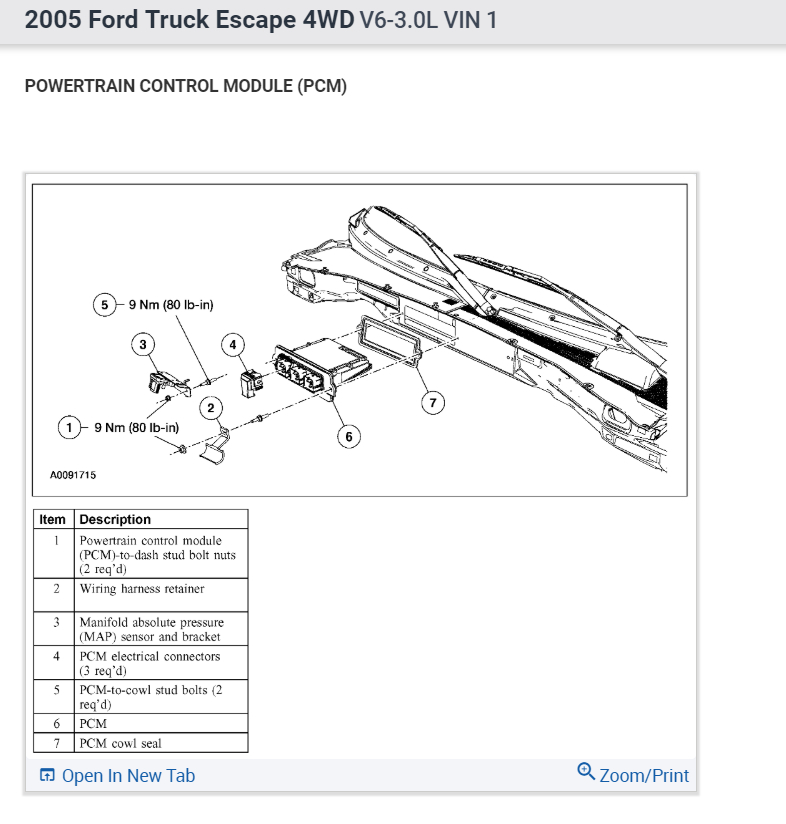 2005 Ford Truck Escape 4WD V6-3.0L VIN 1

POWERTRAIN CONTROL MODULE (PCM)

5 9 Nm (80 lb-in)

3

4

2

7

1 9 Nm (80 lb-in)

6

A0091715

| Item | Description |
|---|---|
| 1 | Powertrain control module (PCM)-to-dash stud bolt nuts (2 req'd) |
| 2 | Wiring harness retainer |
| 3 | Manifold absolute pressure (MAP) sensor and bracket |
| 4 | PCM electrical connectors (3 req'd) |
| 5 | PCM-to-cowl stud bolts (2 req'd) |
| 6 | PCM |
| 7 | PCM cowl seal |

Open In New Tab

Zoom/Print