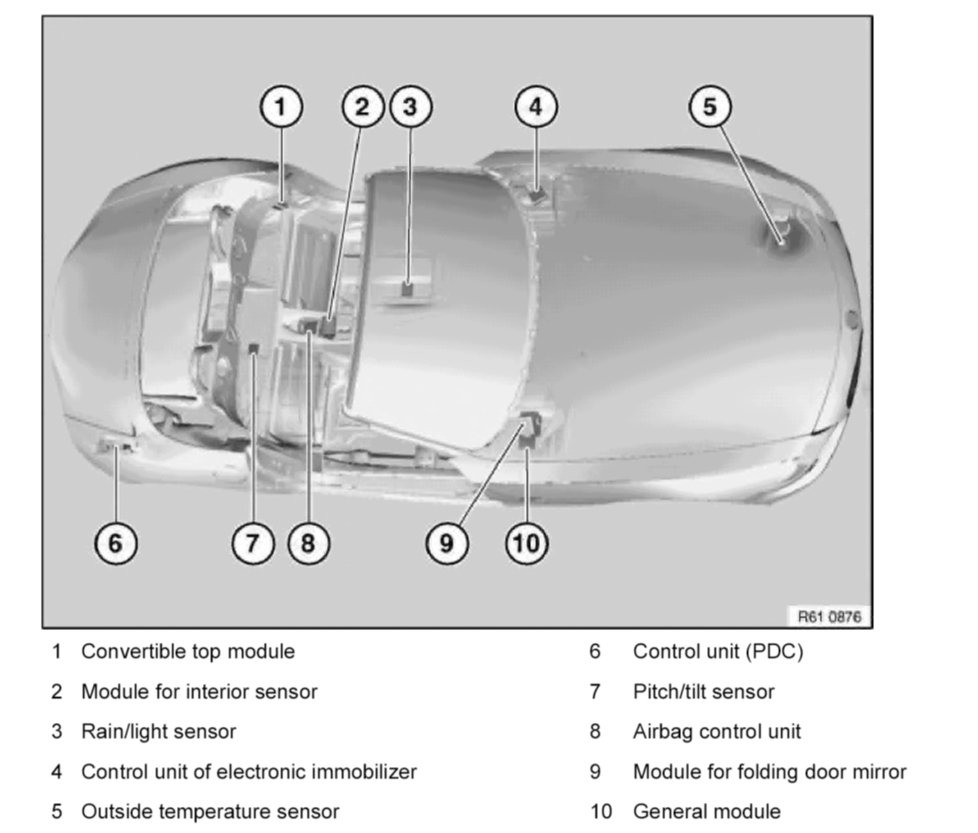 1 2 3 4 5

6 7 8 9 10

R61 0876

1 Convertible top module
2 Module for interior sensor
3 Rain/light sensor
4 Control unit of electronic immobilizer
5 Outside temperature sensor

6 Control unit (PDC)
7 Pitch/tilt sensor
8 Airbag control unit
9 Module for folding door mirror
10 General module