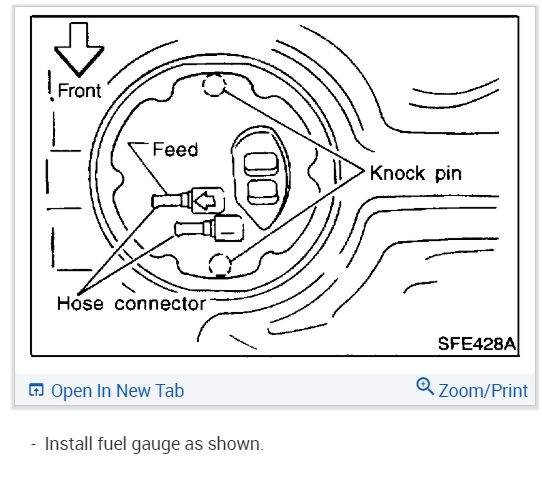 Front

Feed

Knock pin

Hose connector

SFE428A

Open In New Tab

Zoom/Print

- Install fuel gauge as shown.