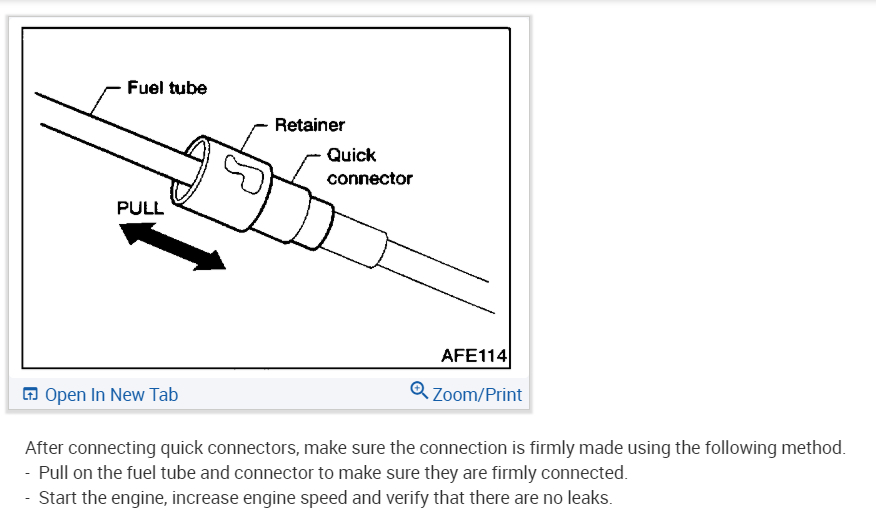 Fuel tube
Retainer
Quick connector
PULL
AFE114

Open In New Tab
Zoom/Print

After connecting quick connectors, make sure the connection is firmly made using the following method.
- Pull on the fuel tube and connector to make sure they are firmly connected.
- Start the engine, increase engine speed and verify that there are no leaks.