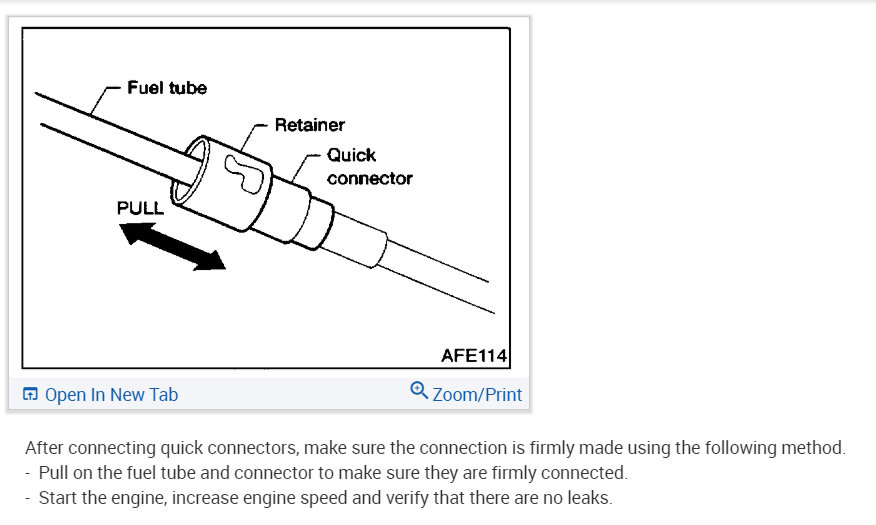 Fuel tube
Retainer
Quick connector
PULL
AFE114

Open In New Tab
Zoom/Print

After connecting quick connectors, make sure the connection is firmly made using the following method.
- Pull on the fuel tube and connector to make sure they are firmly connected.
- Start the engine, increase engine speed and verify that there are no leaks.