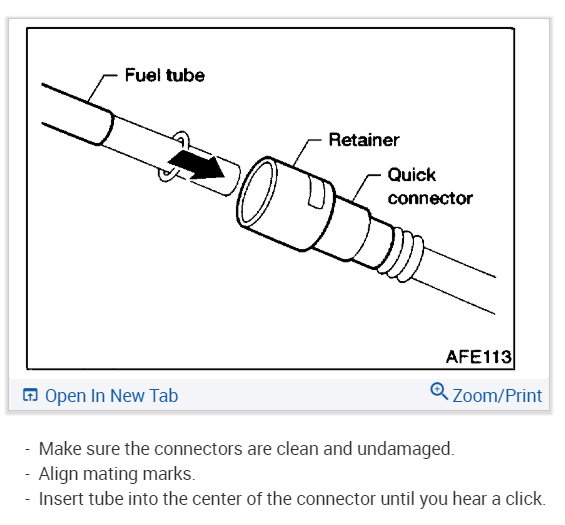 Fuel tube

Retainer

Quick connector

AFE113

Open In New Tab

Zoom/Print

- Make sure the connectors are clean and undamaged.
- Align mating marks.
- Insert tube into the center of the connector until you hear a click.