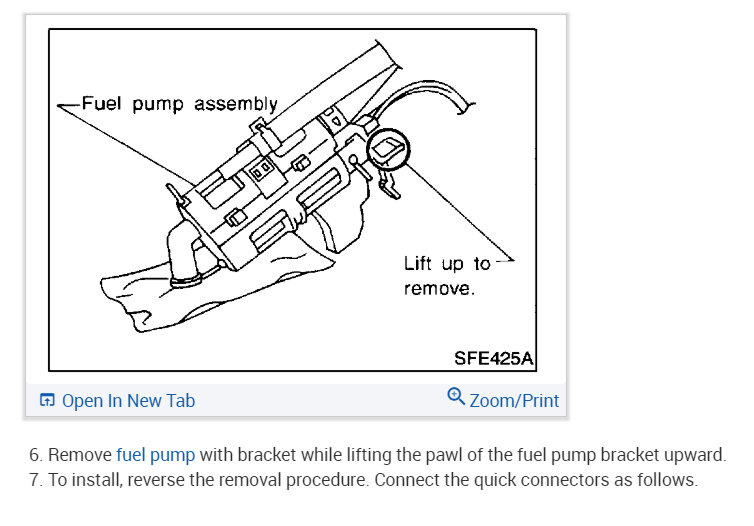 Fuel pump assembly

Lift up to remove.

SFE425A

Open In New Tab

Zoom/Print

6. Remove fuel pump with bracket while lifting the pawl of the fuel pump bracket upward.
7. To install, reverse the removal procedure. Connect the quick connectors as follows.