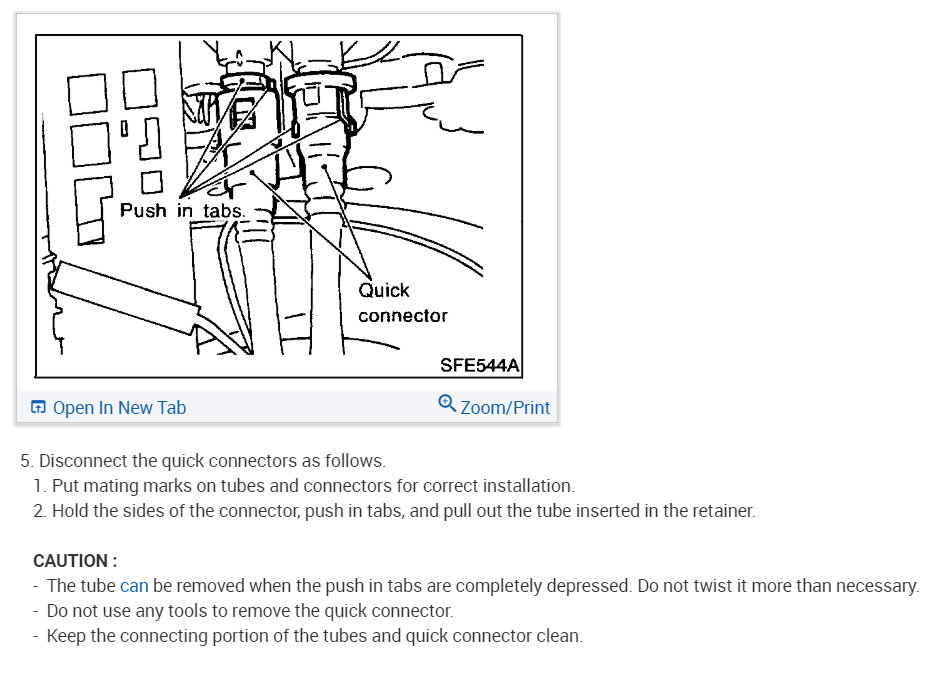 Push in tabs.

Quick connector

SFE544A

Open In New Tab

Zoom/Print

5. Disconnect the quick connectors as follows.
1. Put mating marks on tubes and connectors for correct installation.
2. Hold the sides of the connector, push in tabs, and pull out the tube inserted in the retainer.

CAUTION :
- The tube can be removed when the push in tabs are completely depressed. Do not twist it more than necessary.
- Do not use any tools to remove the quick connector.
- Keep the connecting portion of the tubes and quick connector clean.