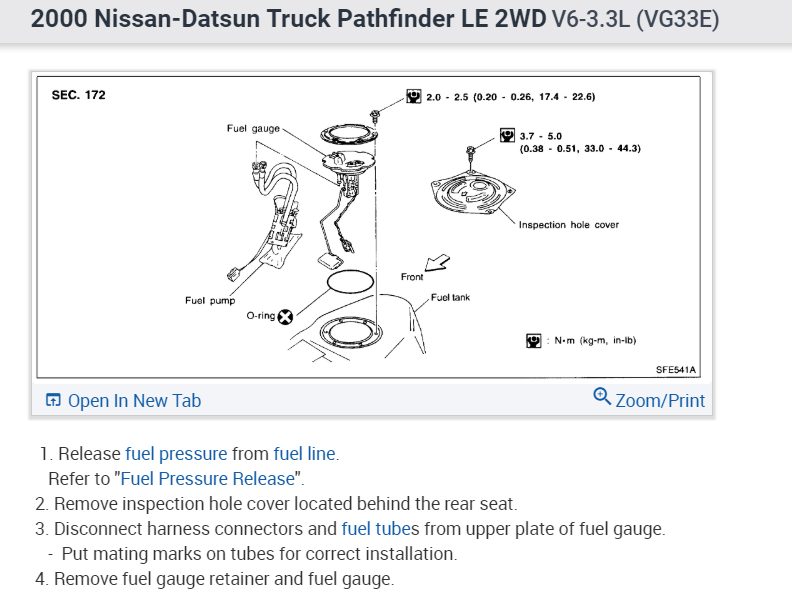 2000 Nissan-Datsun Truck Pathfinder LE 2WD V6-3.3L (VG33E)

SEC. 172

2.0 - 2.5 (0.20 - 0.26, 17.4 - 22.6)

Fuel gauge

3.7 - 5.0
(0.38 - 0.51, 33.0 - 44.3)

Inspection hole cover

Front

Fuel tank

Fuel pump

O-ring

: N•m (kg-m, in-lb)

SFE541A

Open In New Tab

Zoom/Print

1. Release fuel pressure from fuel line.
Refer to "Fuel Pressure Release".
2. Remove inspection hole cover located behind the rear seat.
3. Disconnect harness connectors and fuel tubes from upper plate of fuel gauge.
- Put mating marks on tubes for correct installation.
4. Remove fuel gauge retainer and fuel gauge.