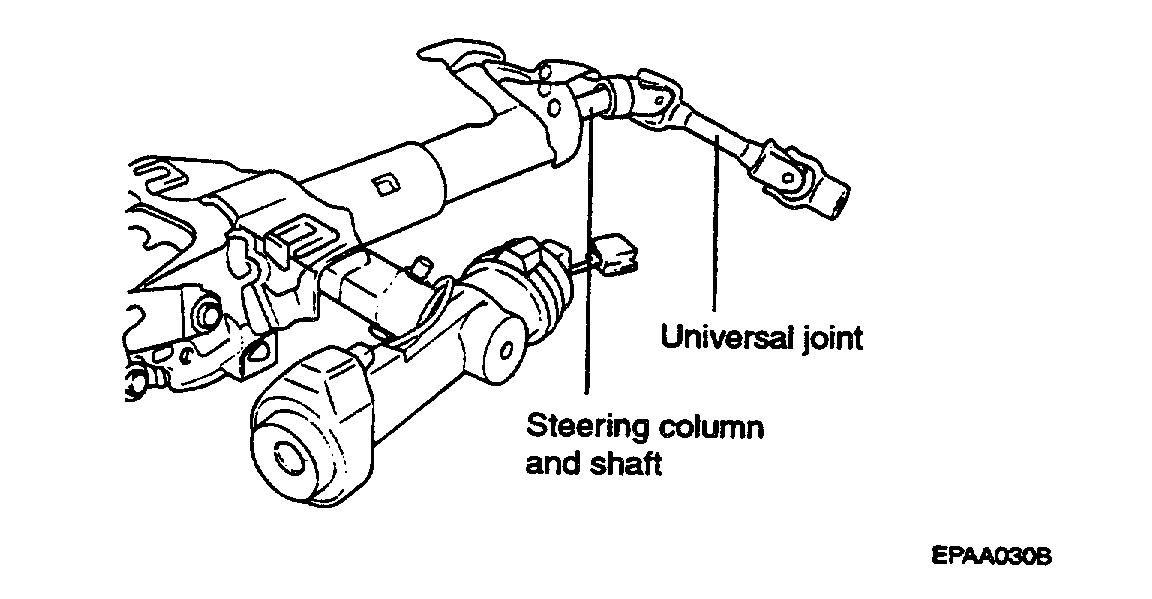 Universal joint

Steering column and shaft

EPAA030B