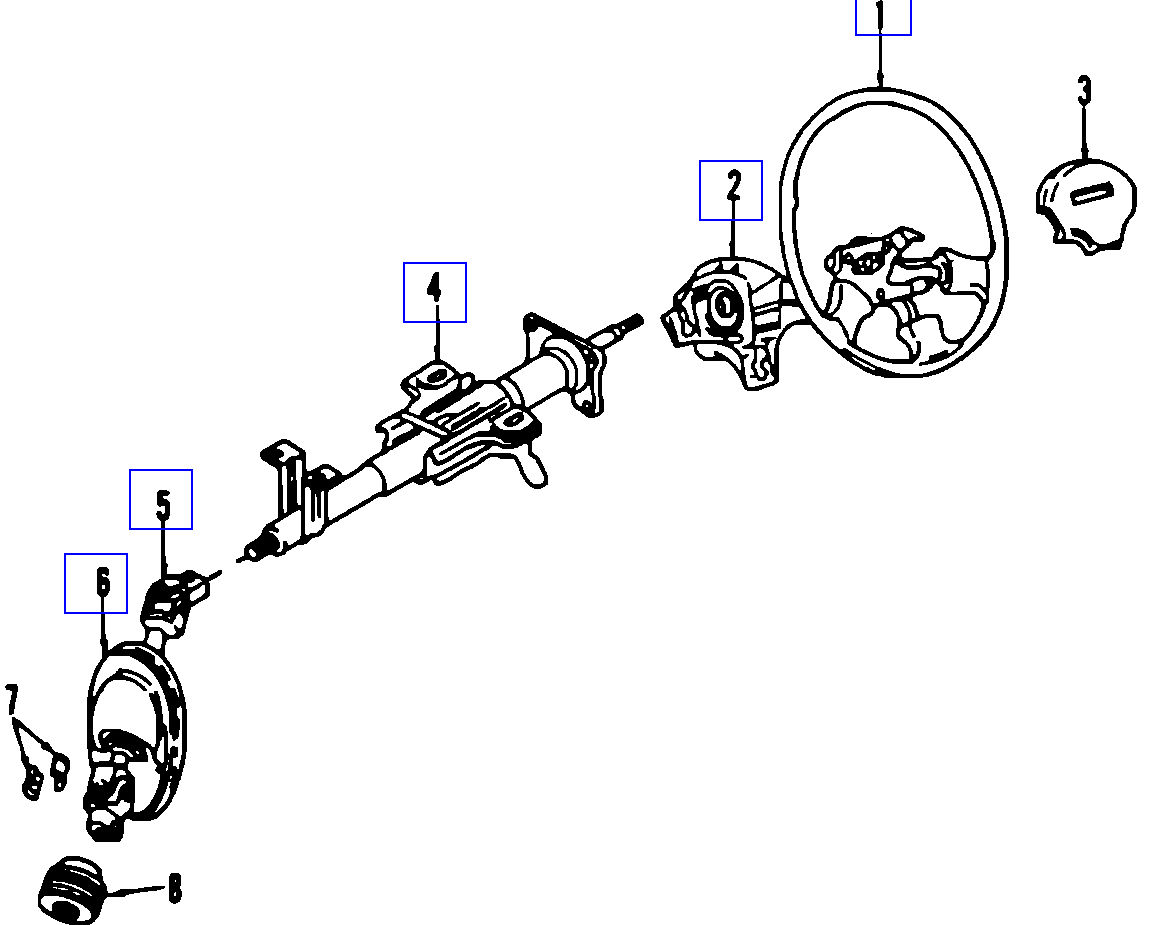 1
3
2
4
5
6
7
8