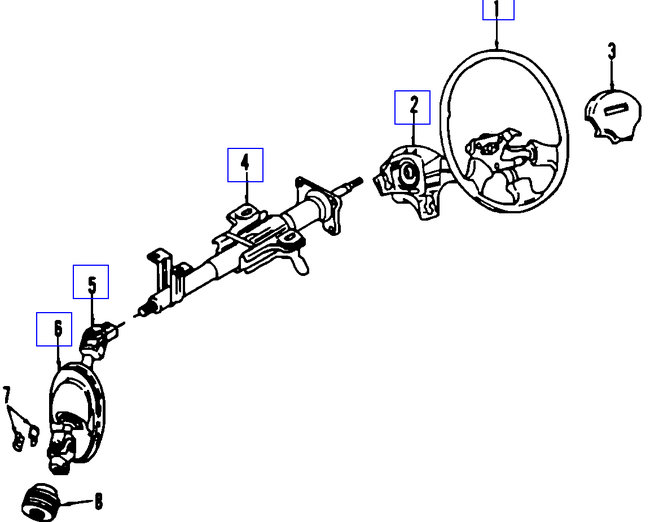 1
3
2
4
5
6
7
8