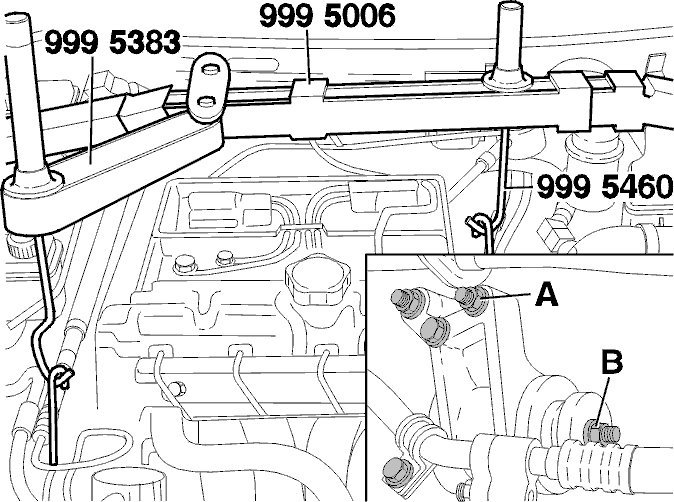 999 5383
999 5006
999 5460
A
B