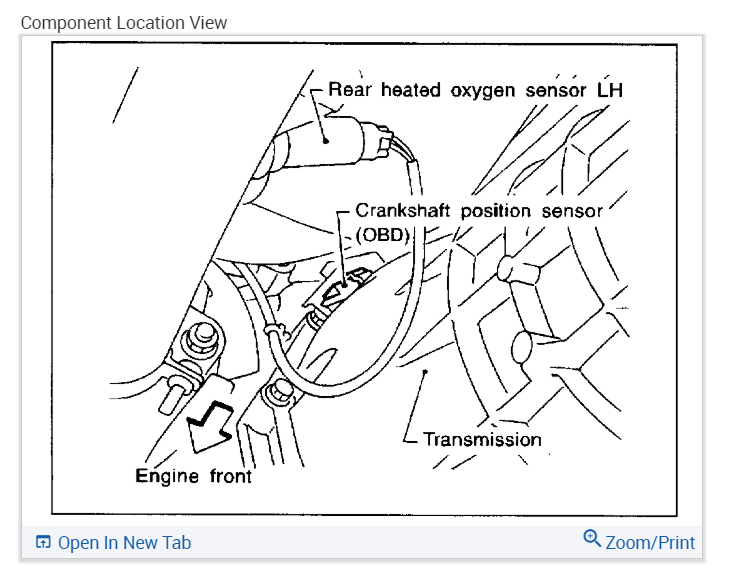 Component Location View

Rear heated oxygen sensor LH

Crankshaft position sensor (OBD)

Transmission

Engine front

Open In New Tab

Zoom/Print