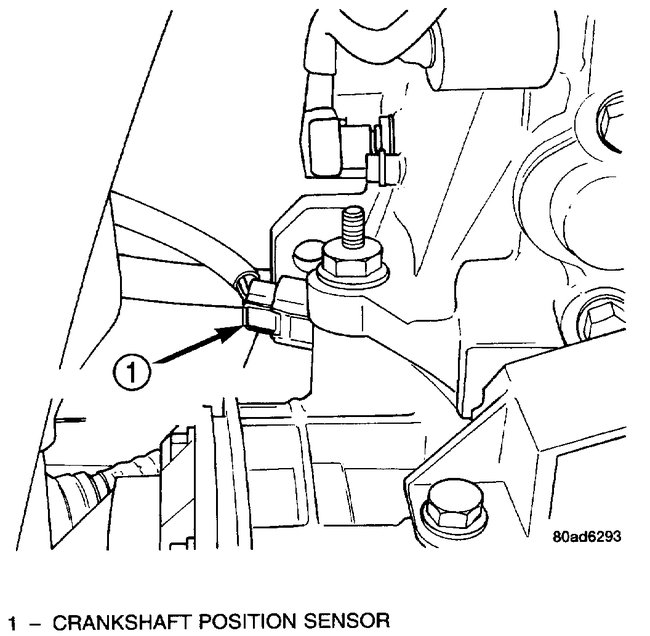 1

80ad6293

1 – CRANKSHAFT POSITION SENSOR