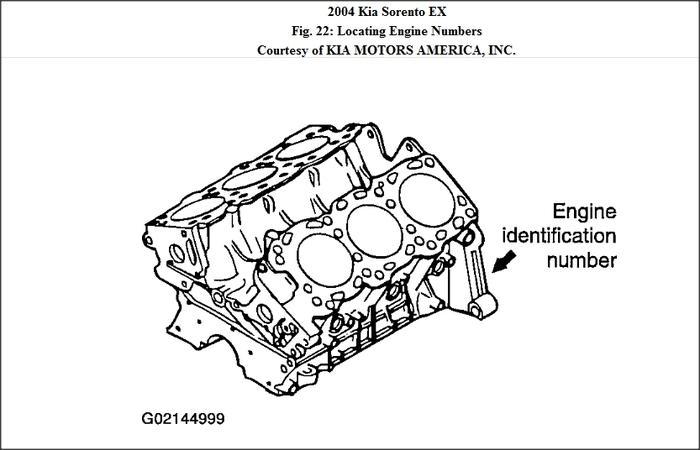 2004 Kia Sorento EX
Fig. 22: Locating Engine Numbers
Courtesy of KIA MOTORS AMERICA, INC.

Engine identification number

G02144999