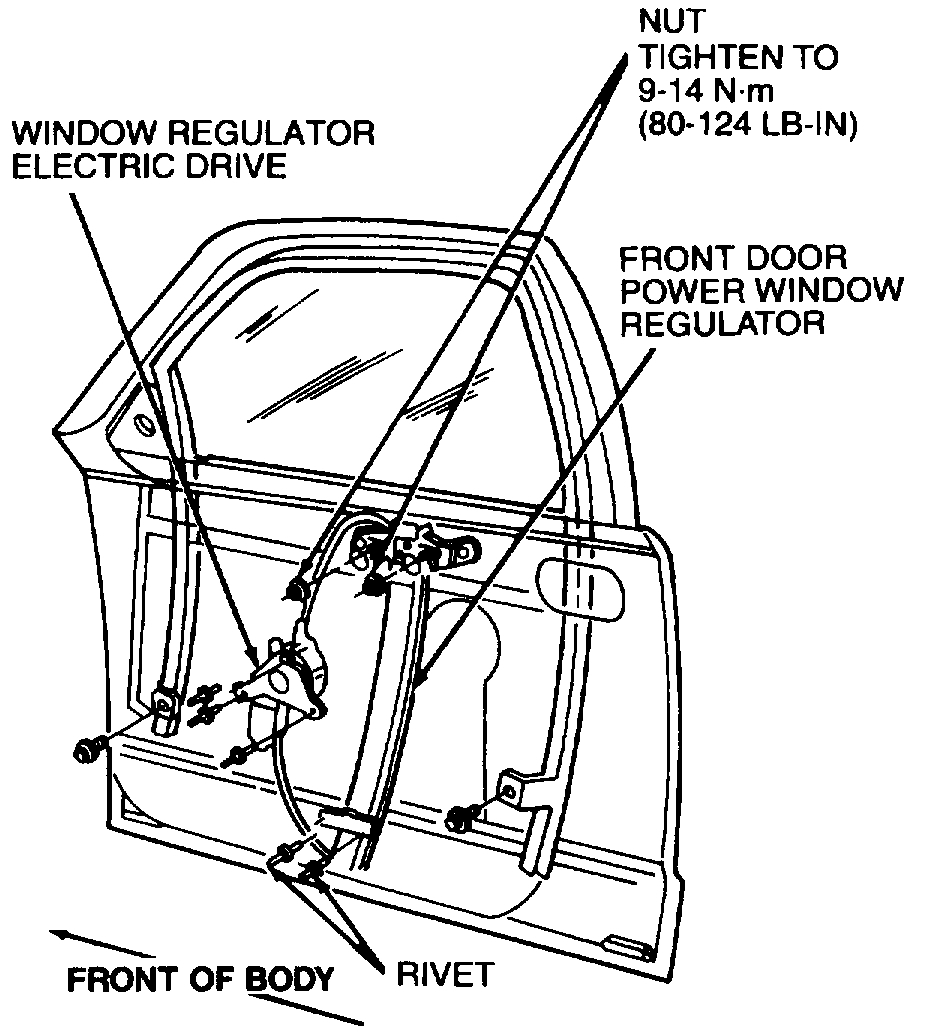 NUT
TIGHTEN TO
9-14 N·m
(80-124 LB-IN)

WINDOW REGULATOR
ELECTRIC DRIVE

FRONT DOOR
POWER WINDOW
REGULATOR

FRONT OF BODY

RIVET