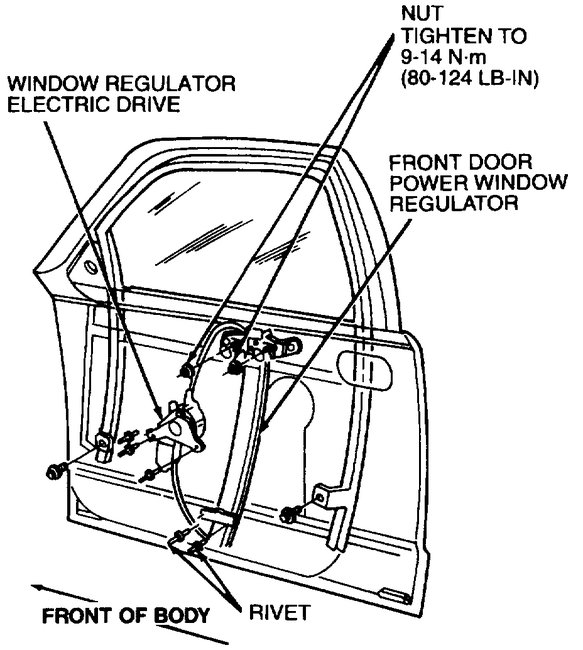 NUT
TIGHTEN TO
9-14 N·m
(80-124 LB-IN)

WINDOW REGULATOR
ELECTRIC DRIVE

FRONT DOOR
POWER WINDOW
REGULATOR

FRONT OF BODY

RIVET