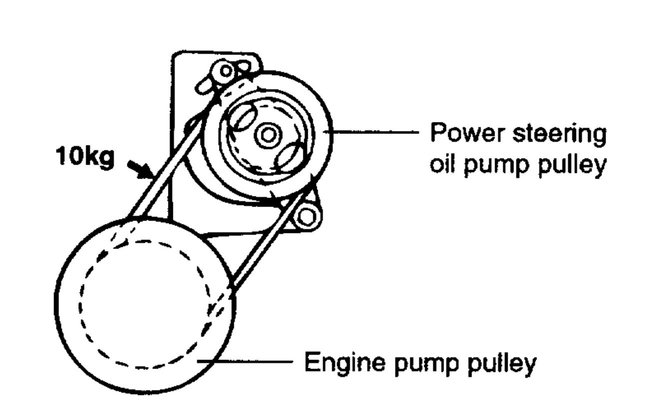 10kg

Power steering oil pump pulley

Engine pump pulley