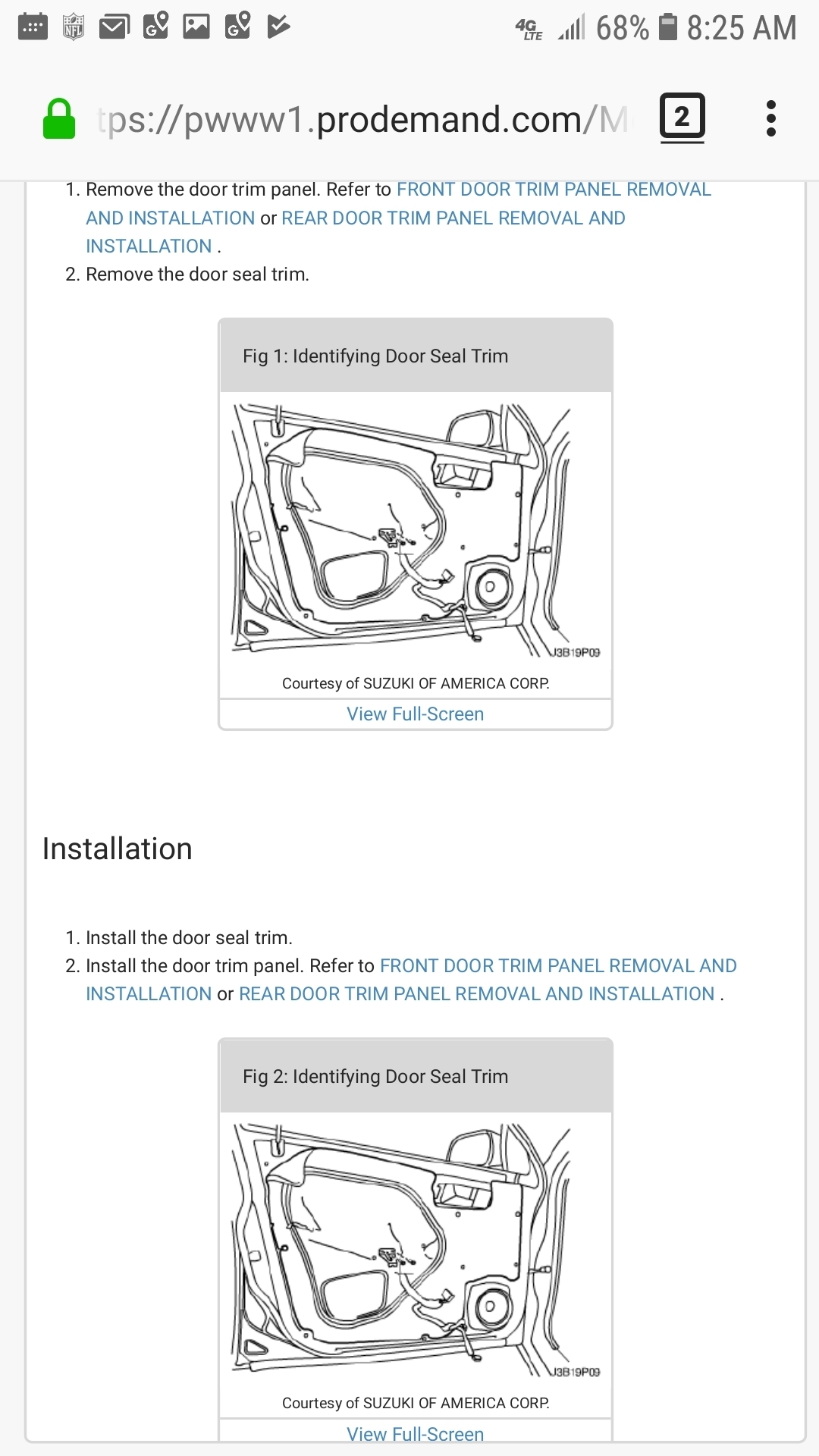 4G LTE 68% 8:25 AM

tps://pwww1.prodemand.com/M 2

1. Remove the door trim panel. Refer to FRONT DOOR TRIM PANEL REMOVAL AND INSTALLATION or REAR DOOR TRIM PANEL REMOVAL AND INSTALLATION .
2. Remove the door seal trim.

Fig 1: Identifying Door Seal Trim

J3B19P09

Courtesy of SUZUKI OF AMERICA CORP.

View Full-Screen

Installation

1. Install the door seal trim.
2. Install the door trim panel. Refer to FRONT DOOR TRIM PANEL REMOVAL AND INSTALLATION or REAR DOOR TRIM PANEL REMOVAL AND INSTALLATION .

Fig 2: Identifying Door Seal Trim

J3B19P09

Courtesy of SUZUKI OF AMERICA CORP.

View Full-Screen