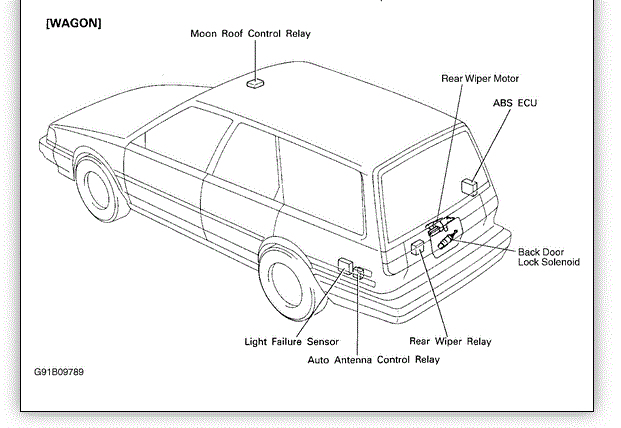 [WAGON]

Moon Roof Control Relay

Rear Wiper Motor

ABS ECU

Back Door Lock Solenoid

Light Failure Sensor

Rear Wiper Relay

Auto Antenna Control Relay

G91B09789