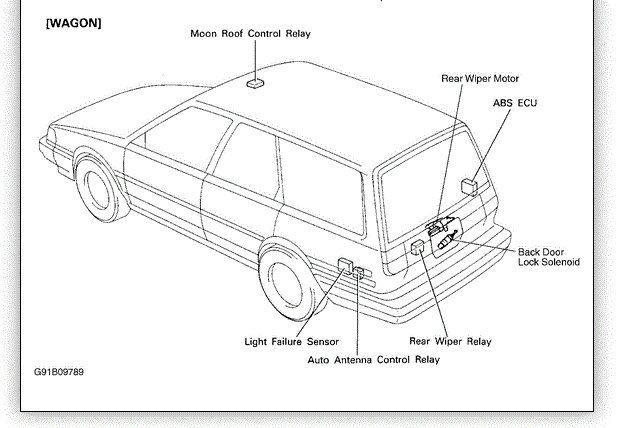 [WAGON]

Moon Roof Control Relay

Rear Wiper Motor

ABS ECU

Back Door Lock Solenoid

Light Failure Sensor

Rear Wiper Relay

Auto Antenna Control Relay

G91B09789