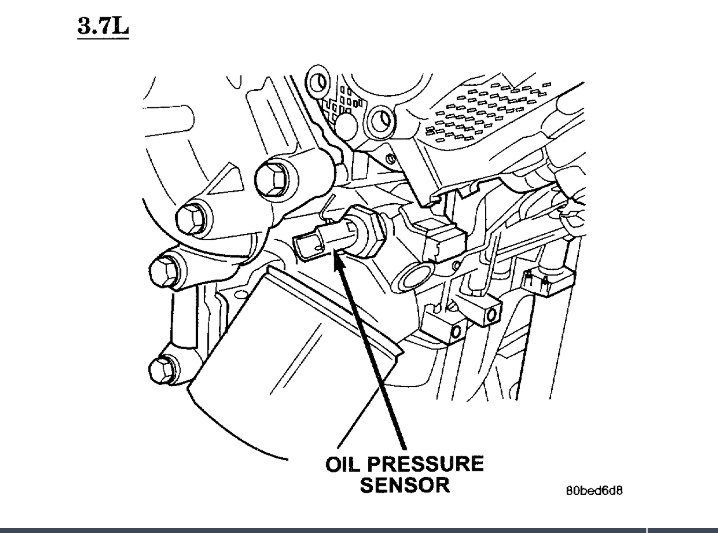 3.7L

OIL PRESSURE SENSOR

80bed6d8