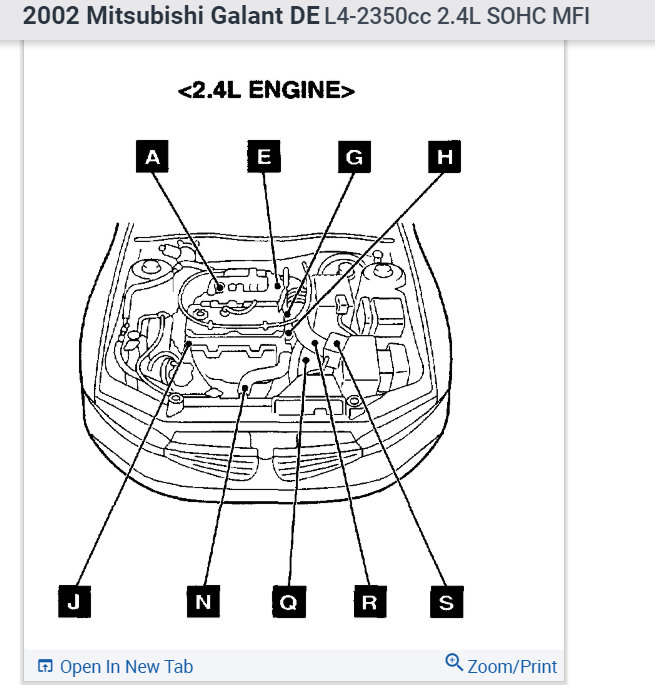 2002 Mitsubishi Galant DE L4-2350cc 2.4L SOHC MFI

<2.4L ENGINE>

A E G H

J N Q R S

Open In New Tab

Zoom/Print