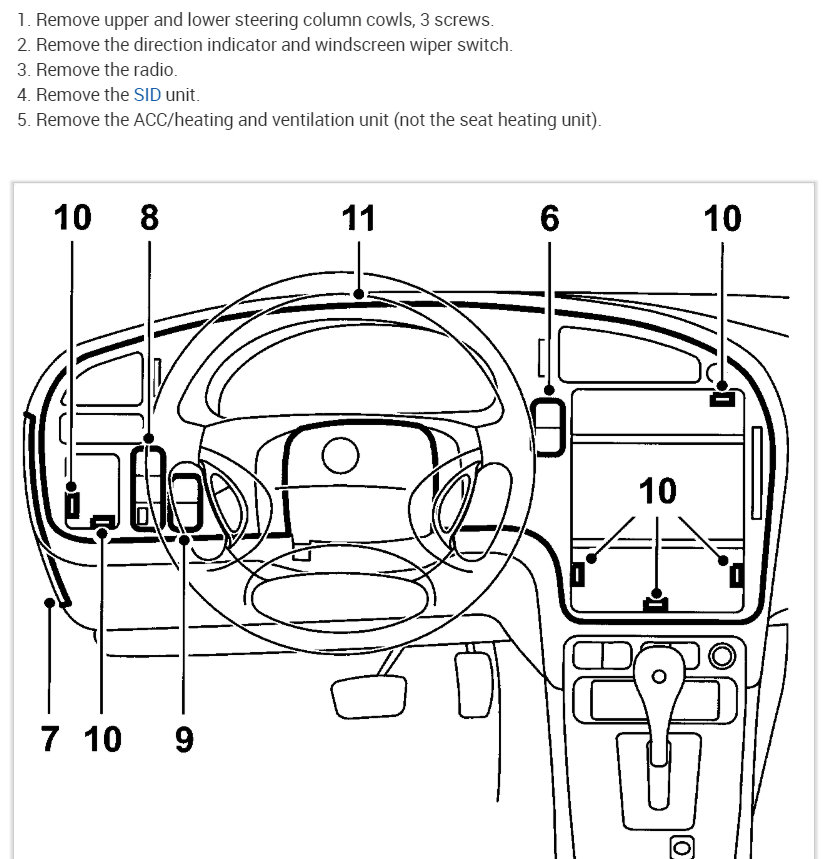 1. Remove upper and lower steering column cowls, 3 screws.
2. Remove the direction indicator and windscreen wiper switch.
3. Remove the radio.
4. Remove the SID unit.
5. Remove the ACC/heating and ventilation unit (not the seat heating unit).

10 8 11 6 10

10

7 10 9