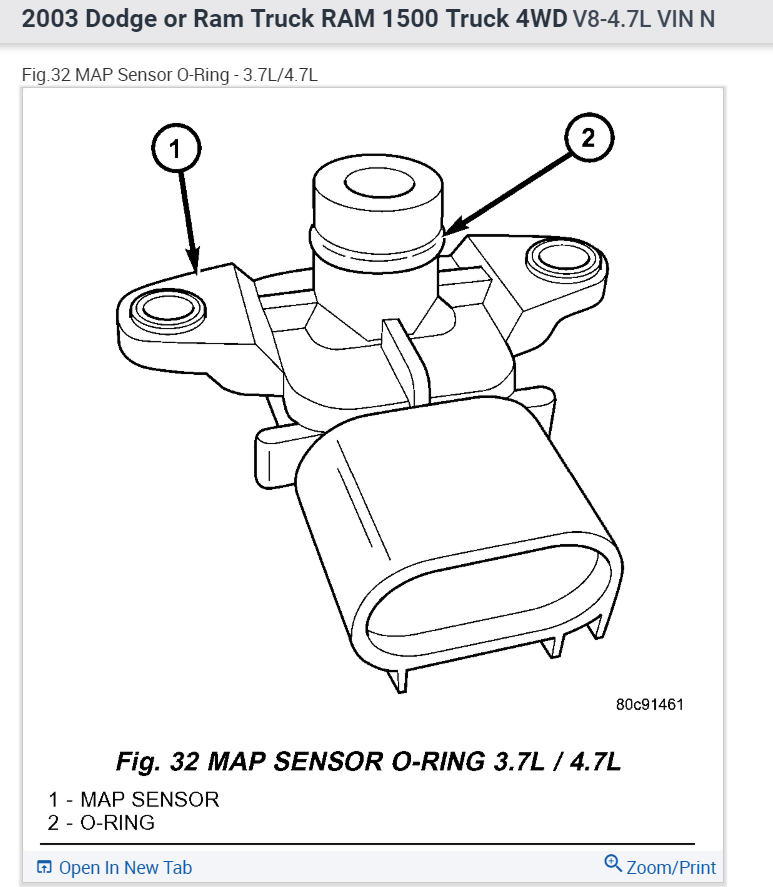 2003 Dodge or Ram Truck RAM 1500 Truck 4WD V8-4.7L VIN N

Fig.32 MAP Sensor O-Ring - 3.7L/4.7L

1

2

80c91461

Fig. 32 MAP SENSOR O-RING 3.7L / 4.7L

1 - MAP SENSOR
2 - O-RING

Open In New Tab

Zoom/Print