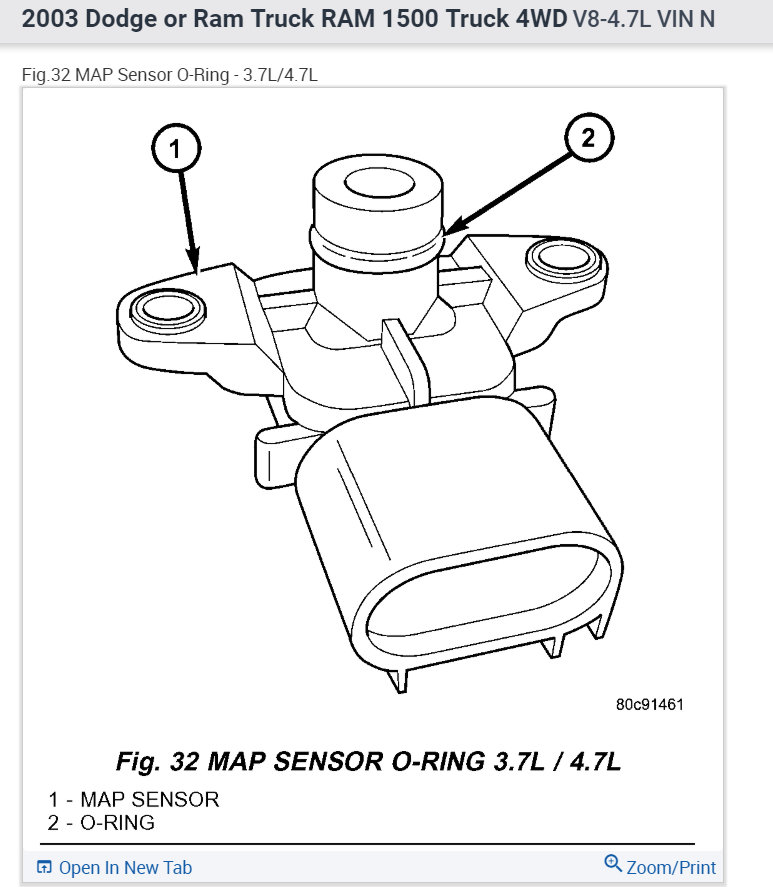 2003 Dodge or Ram Truck RAM 1500 Truck 4WD V8-4.7L VIN N

Fig.32 MAP Sensor O-Ring - 3.7L/4.7L

1

2

80c91461

Fig. 32 MAP SENSOR O-RING 3.7L / 4.7L

1 - MAP SENSOR
2 - O-RING

Open In New Tab

Zoom/Print