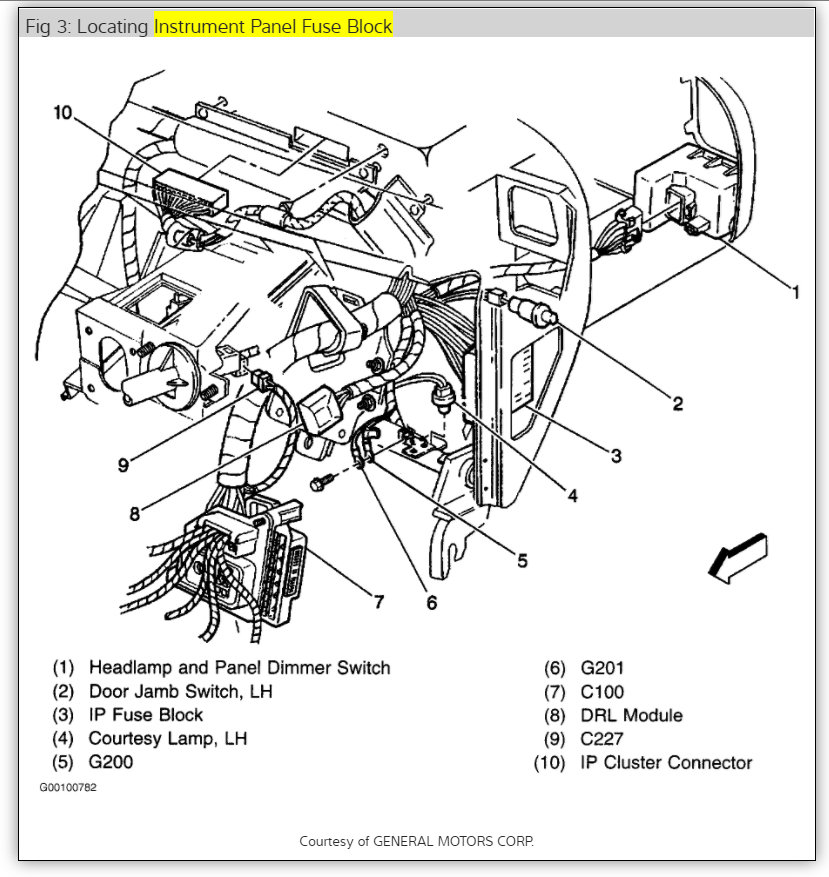 Fig 3: Locating Instrument Panel Fuse Block

10

1

2

3

4

5

6

7

8

9

(1) Headlamp and Panel Dimmer Switch
(2) Door Jamb Switch, LH
(3) IP Fuse Block
(4) Courtesy Lamp, LH
(5) G200

(6) G201
(7) C100
(8) DRL Module
(9) C227
(10) IP Cluster Connector

G00100782

Courtesy of GENERAL MOTORS CORP.