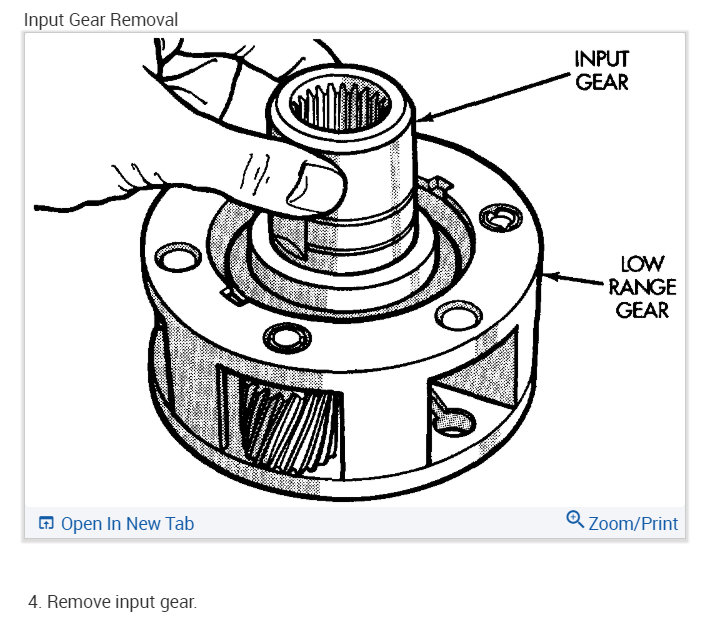 Input Gear Removal

INPUT GEAR

LOW RANGE GEAR

Open In New Tab

Zoom/Print

4. Remove input gear.