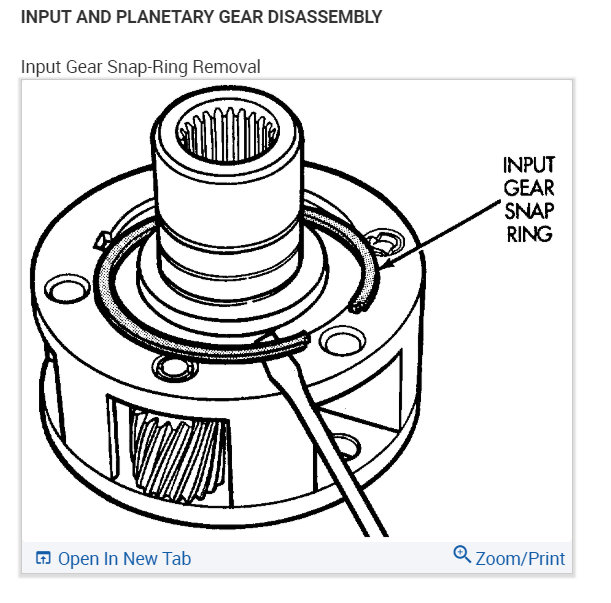 INPUT AND PLANETARY GEAR DISASSEMBLY

Input Gear Snap-Ring Removal

INPUT GEAR SNAP RING

Open In New Tab

Zoom/Print