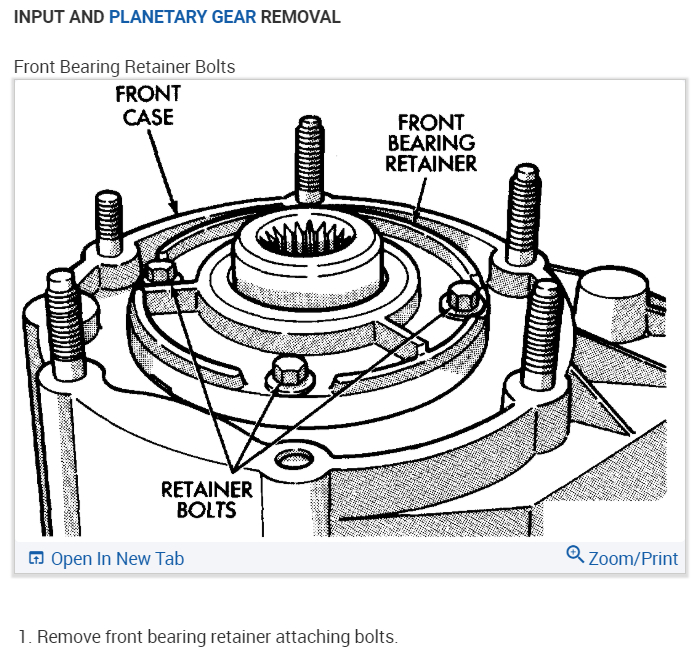 INPUT AND PLANETARY GEAR REMOVAL

Front Bearing Retainer Bolts

FRONT CASE

FRONT BEARING RETAINER

RETAINER BOLTS

Open In New Tab

Zoom/Print

1. Remove front bearing retainer attaching bolts.