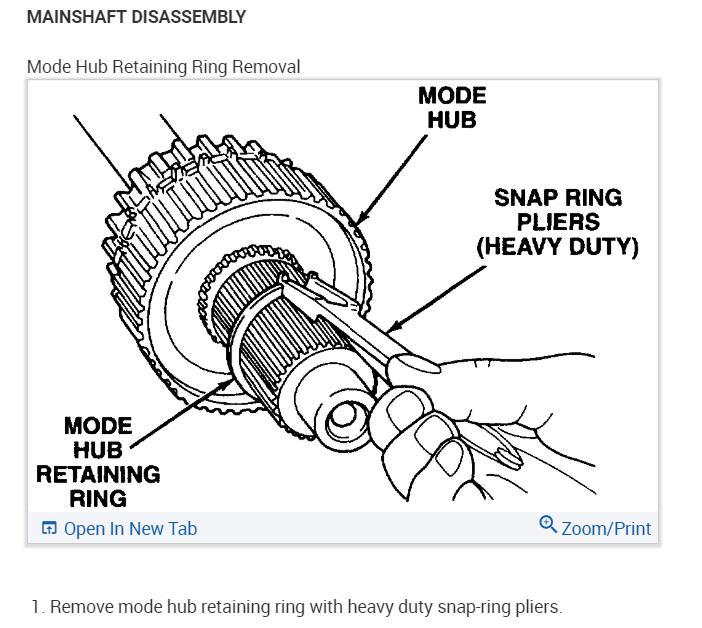 MAINSHAFT DISASSEMBLY

Mode Hub Retaining Ring Removal

MODE HUB

SNAP RING PLIERS (HEAVY DUTY)

MODE HUB RETAINING RING

Open In New Tab

Zoom/Print

1. Remove mode hub retaining ring with heavy duty snap-ring pliers.