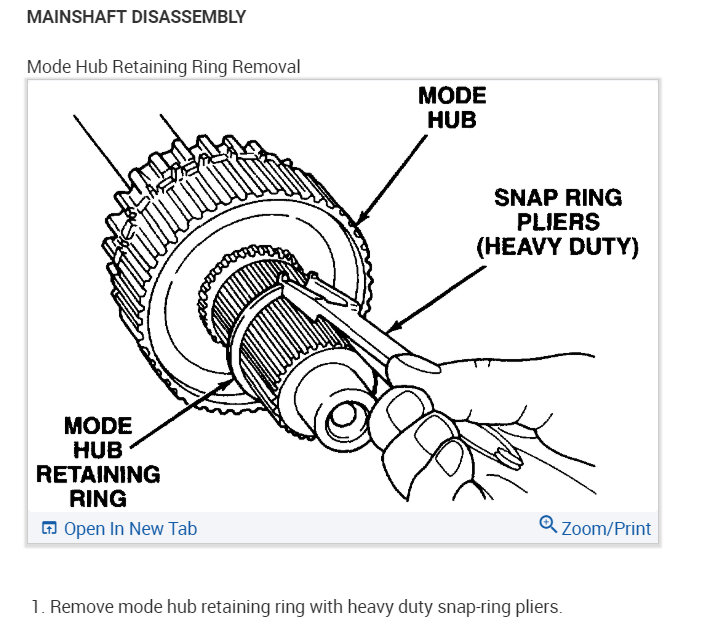 MAINSHAFT DISASSEMBLY

Mode Hub Retaining Ring Removal

MODE HUB

SNAP RING PLIERS (HEAVY DUTY)

MODE HUB RETAINING RING

Open In New Tab

Zoom/Print

1. Remove mode hub retaining ring with heavy duty snap-ring pliers.