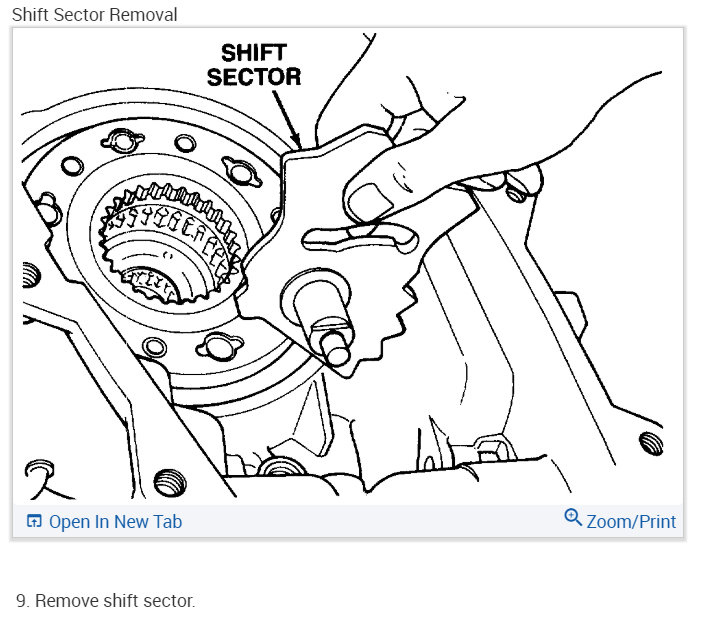 Shift Sector Removal

SHIFT SECTOR

Open In New Tab

Zoom/Print

9. Remove shift sector.